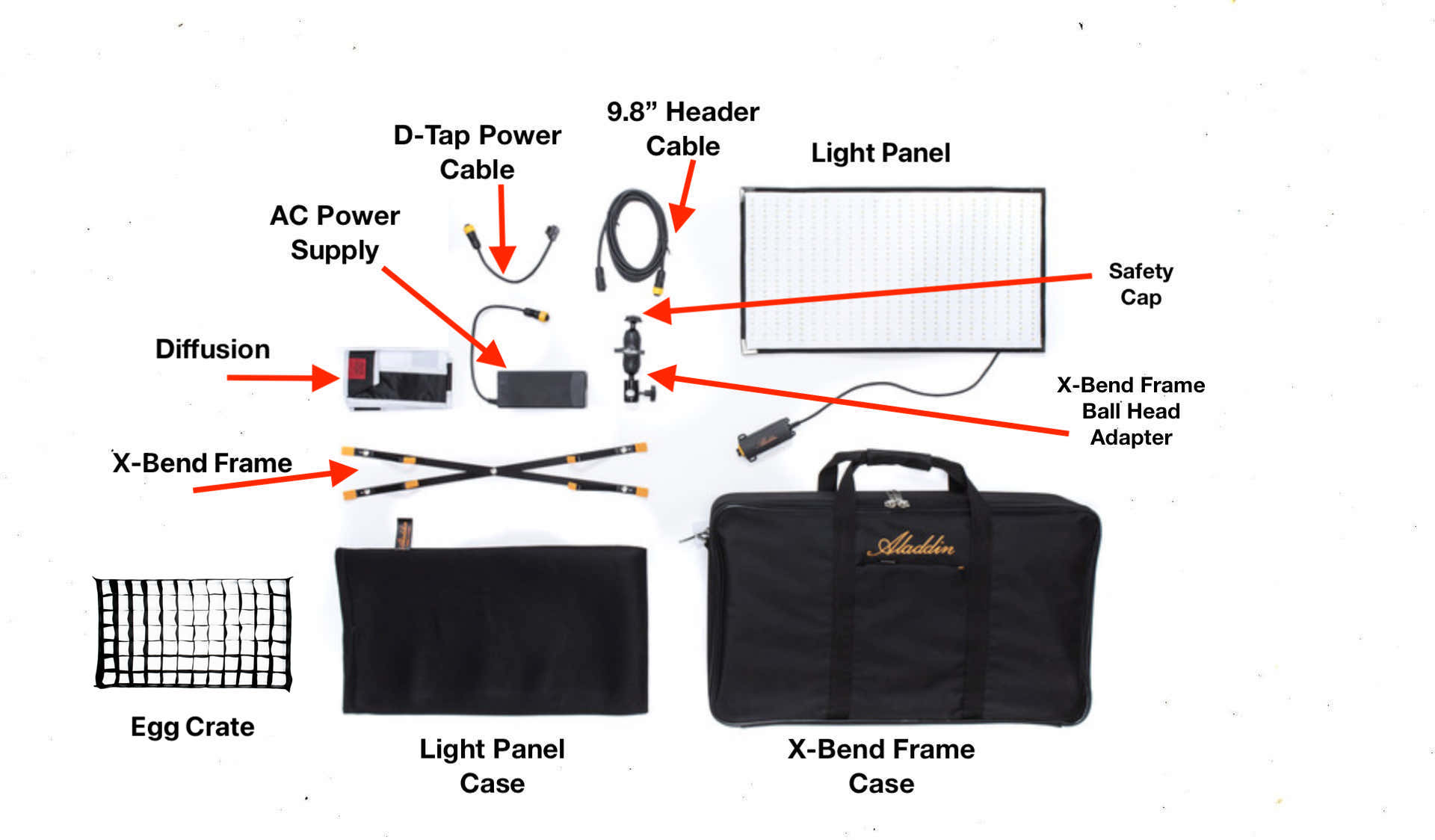 9.8” Header Cable

D-Tap Power Cable

Light Panel

AC Power Supply

Safety Cap

Diffusion

X-Bend Frame Ball Head Adapter

X-Bend Frame

Aladdin

Egg Crate

Light Panel Case

X-Bend Frame Case