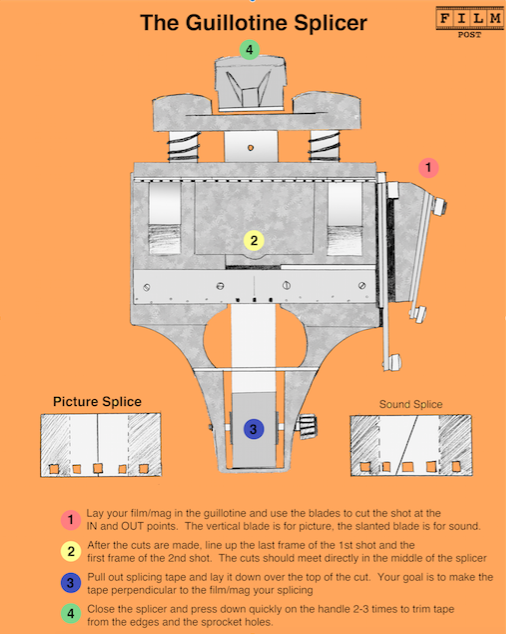 The Guillotine Splicer

FILM
POST

4

1

2

3

Picture Splice

Sound Splice

1 Lay your film/mag in the guillotine and use the blades to cut the shot at the IN and OUT points. The vertical blade is for picture, the slanted blade is for sound.

2 After the cuts are made, line up the last frame of the 1st shot and the first frame of the 2nd shot. The cuts should meet directly in the middle of the splicer

3 Pull out splicing tape and lay it down over the top of the cut. Your goal is to make the tape perpendicular to the film/mag your splicing

4 Close the splicer and press down quickly on the handle 2-3 times to trim tape from the edges and the sprocket holes.